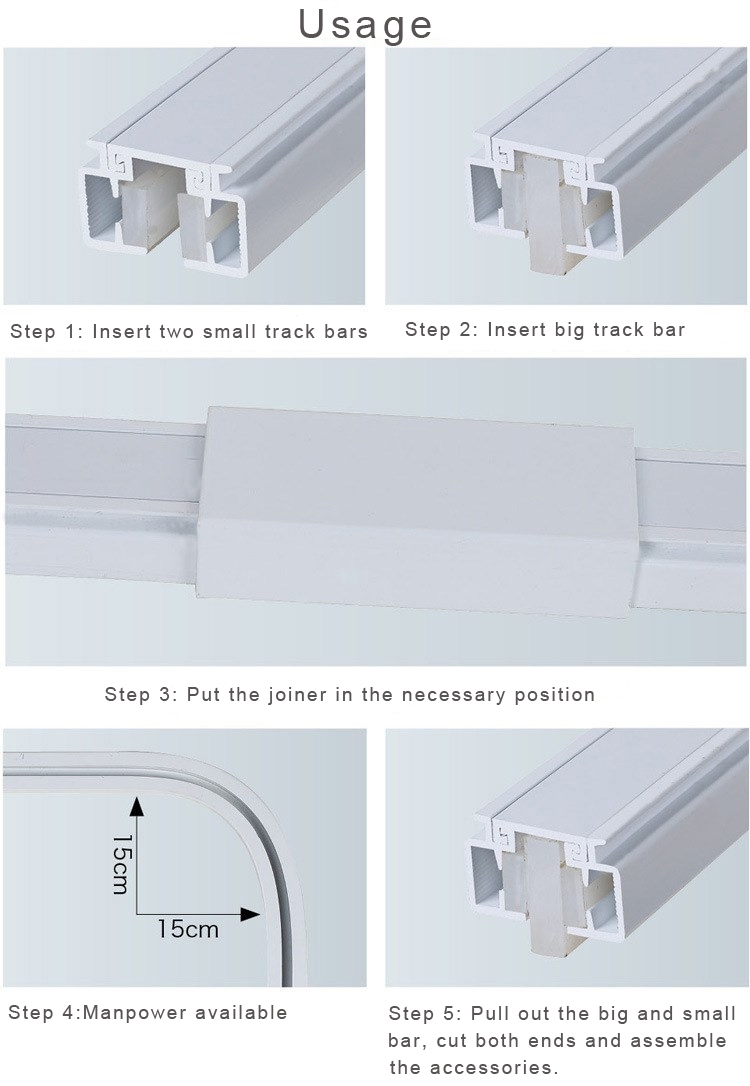 Usage

Step 1: Insert two small track bars

Step 2: Insert big track bar

Step 3: Put the joiner in the necessary position

15cm

15cm

Step 4:Manpower available

Step 5: Pull out the big and small bar, cut both ends and assemble the accessories.